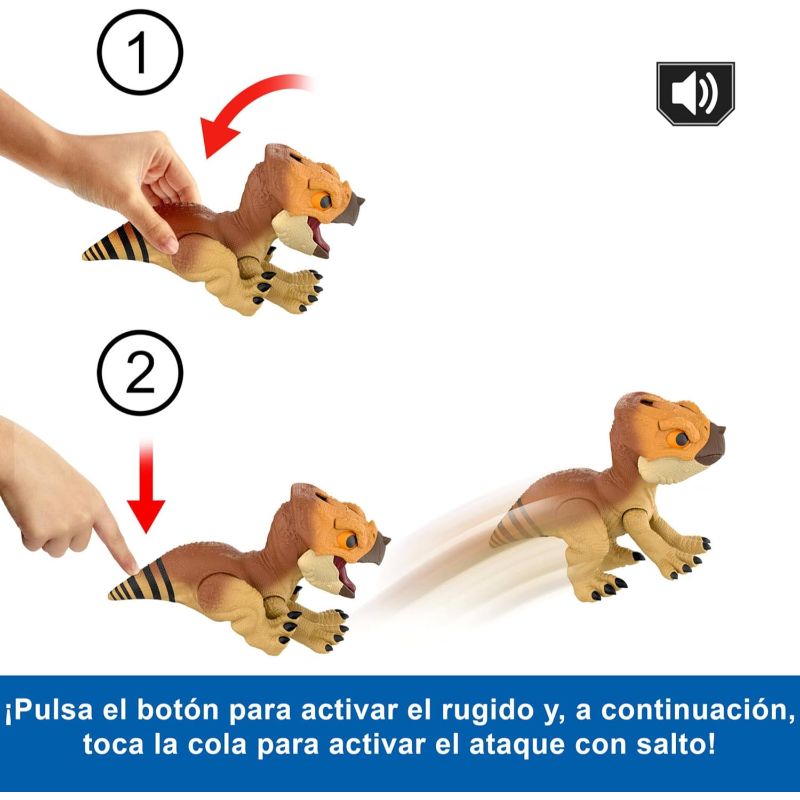 1

2

¡Pulsa el botón para activar el rugido y, a continuación, toca la cola para activar el ataque con salto!