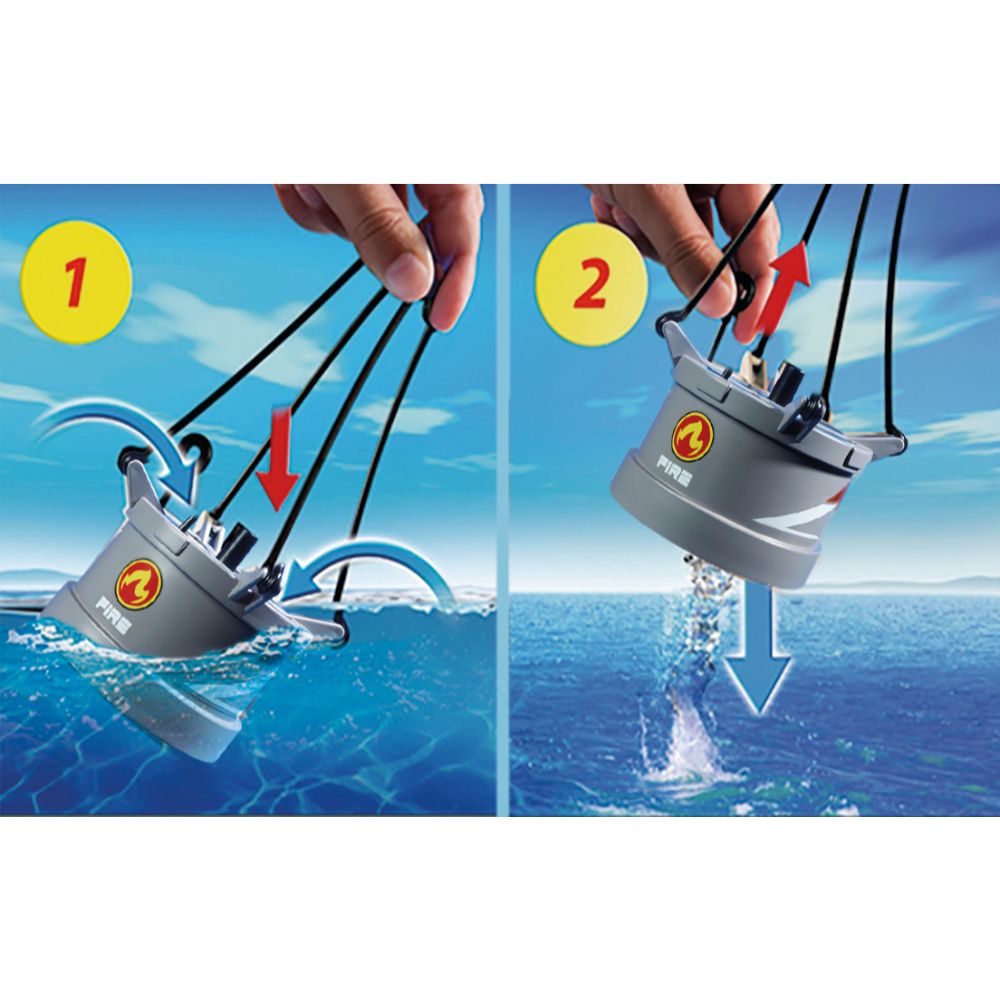 1

FIRE

2

FIRE